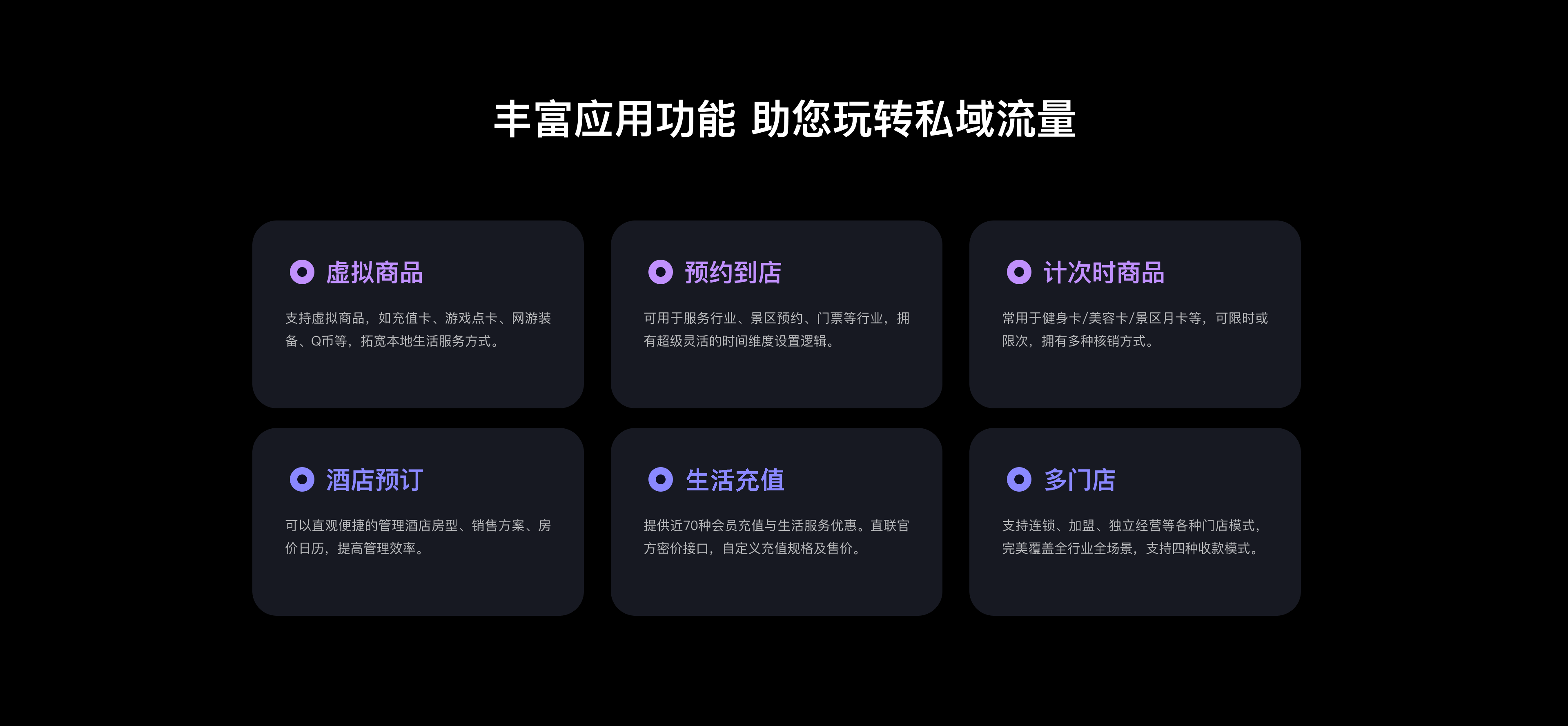 丰富应用功能 助您玩转私域流量

虚拟商品

支持虚拟商品，如充值卡、游戏点卡、网游装备、Q币等，拓宽本地生活服务方式。

预约到店

可用于服务行业、景区预约、门票等行业，拥有超级灵活的时间维度设置逻辑。

计次时商品

常用于健身卡/美容卡/景区月卡等，可限时或限次，拥有多种核销方式。

酒店预订

可以直观便捷的管理酒店房型、销售方案、房价日历，提高管理效率。

生活充值

提供近70种会员充值与生活服务优惠。直联官方密价接口，自定义充值规格及售价。

多门店

支持连锁、加盟、独立经营等各种门店模式，完美覆盖全行业全场景，支持四种收款模式。